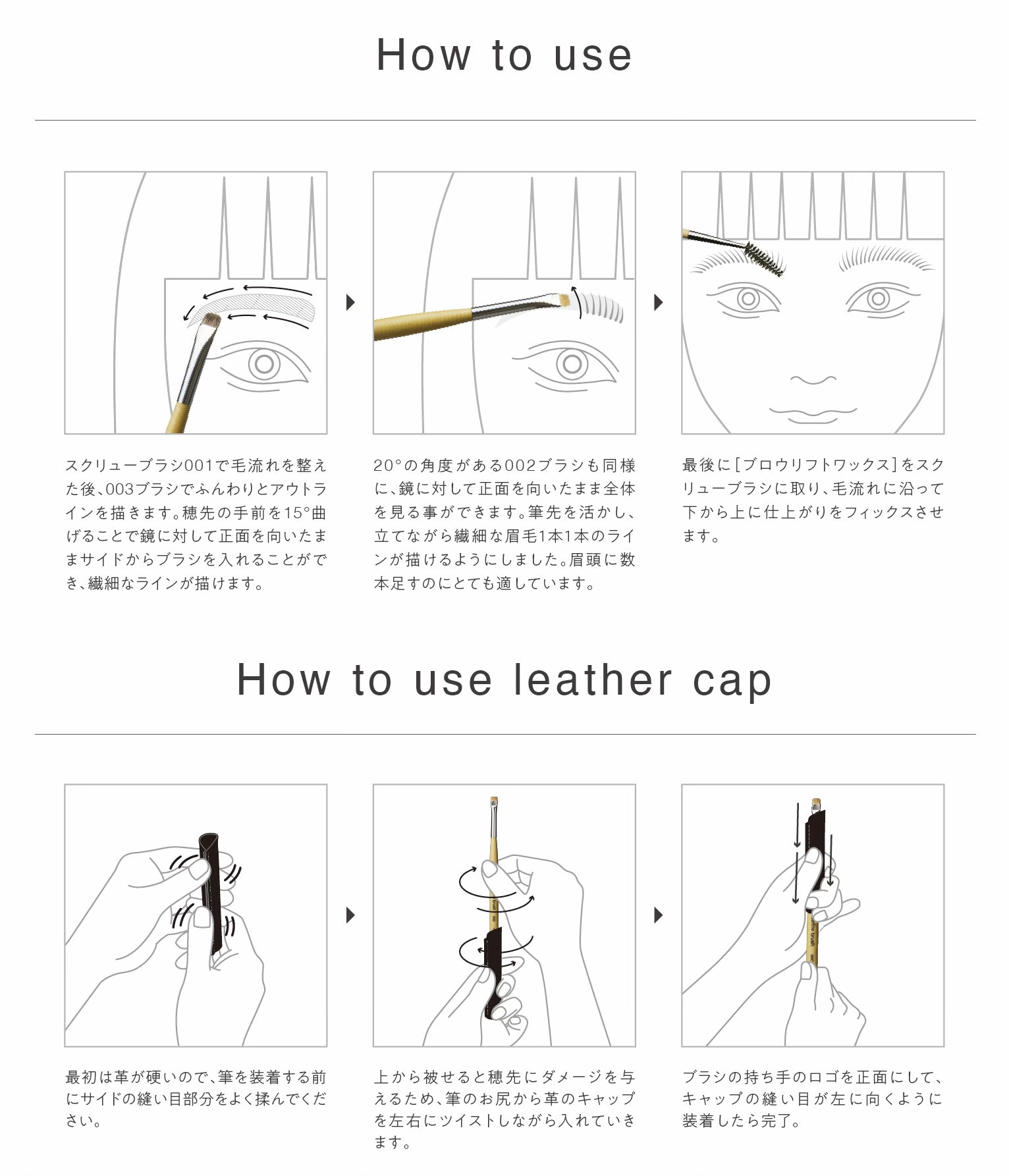 How to use

スクリューブラシ001で毛流れを整えた後、003ブラシでふんわりとアウトラインを描きます。穂先の手前を15°曲げることで鏡に対して正面を向いたままサイドからブラシを入れることができ、繊細なラインが描けます。

20°の角度がある002ブラシも同様に、鏡に対して正面を向いたまま全体を見る事ができます。筆先を活かし、立てながら繊細な眉毛1本1本のラインが描けるようにしました。眉頭に数本足すのにとても適しています。

最後に[ブロウリフトワックス]をスクリューブラシに取り、毛流れに沿って下から上に仕上がりをフィックスさせます。

How to use leather cap

最初は革が硬いので、筆を装着する前にサイドの縫い目部分をよく揉んでください。

上から被せると穂先にダメージを与えるため、筆のお尻から革のキャップを左右にツイストしながら入れていきます。

ブラシの持ち手のロゴを正面にして、キャップの縫い目が左に向くように装着したら完了。